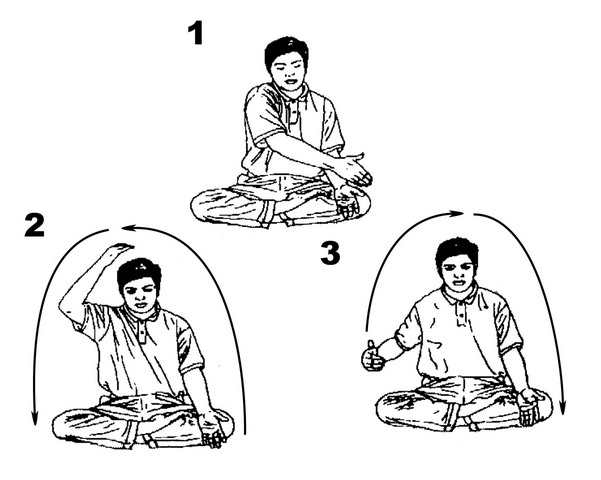 1

2

3